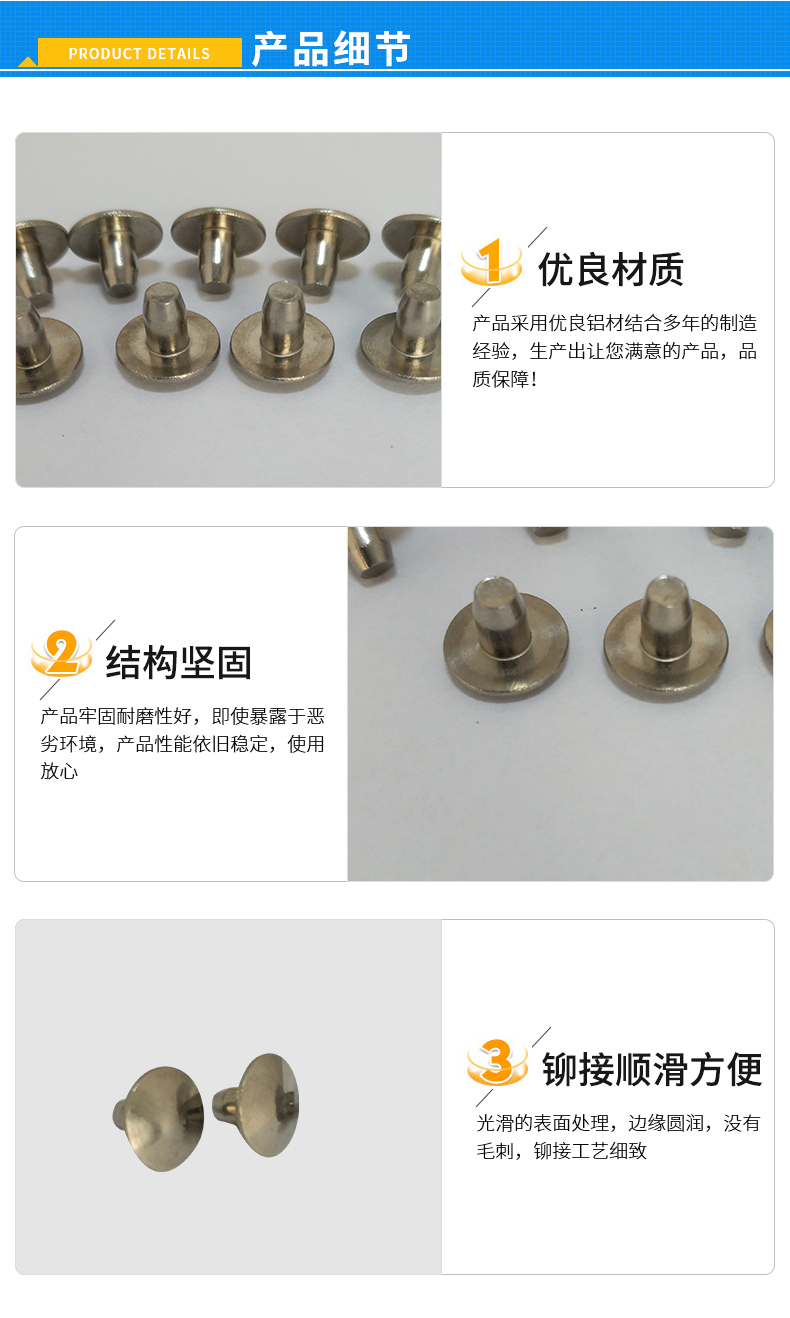 PRODUCT DETAILS 产品细节

1 优良材质

产品采用优良铝材结合多年的制造经验，生产出让您满意的产品，品质保障！

2 结构坚固

产品牢固耐磨性好，即使暴露于恶劣环境，产品性能依旧稳定，使用放心

3 铆接顺滑方便

光滑的表面处理，边缘圆润，没有毛刺，铆接工艺细致