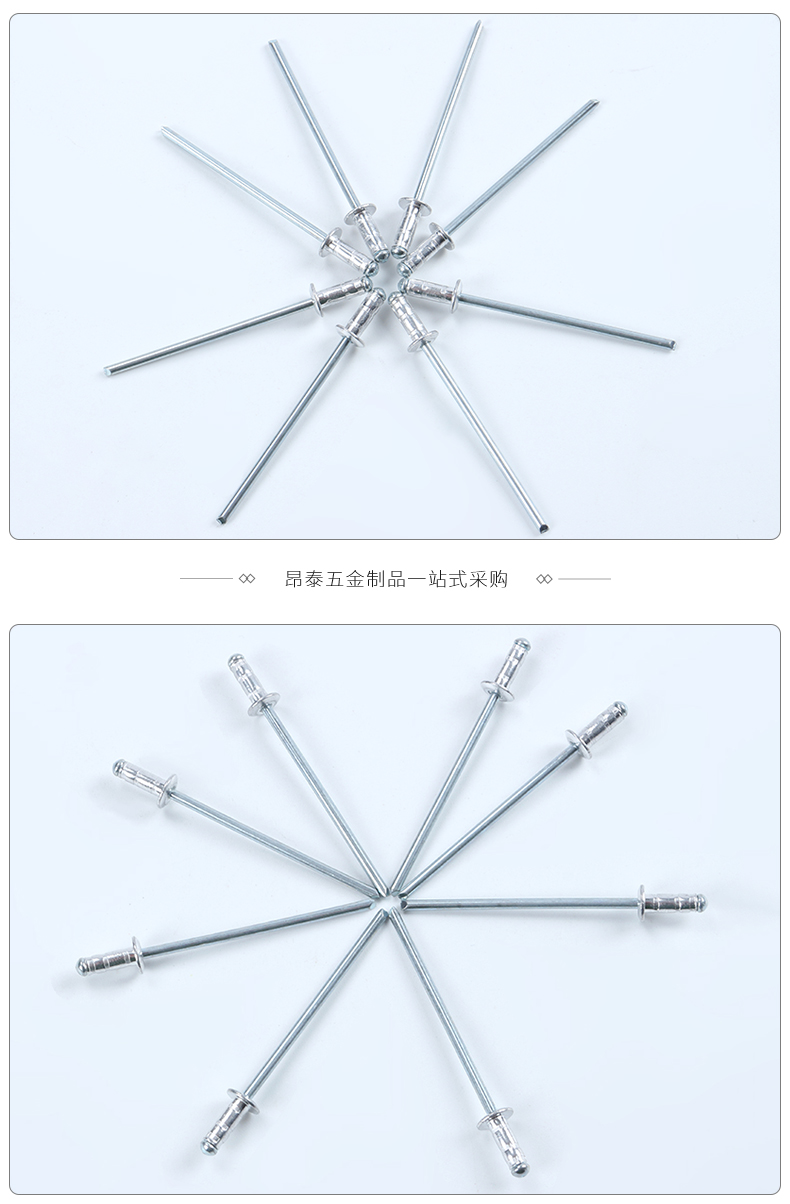 昂泰五金制品一站式采购