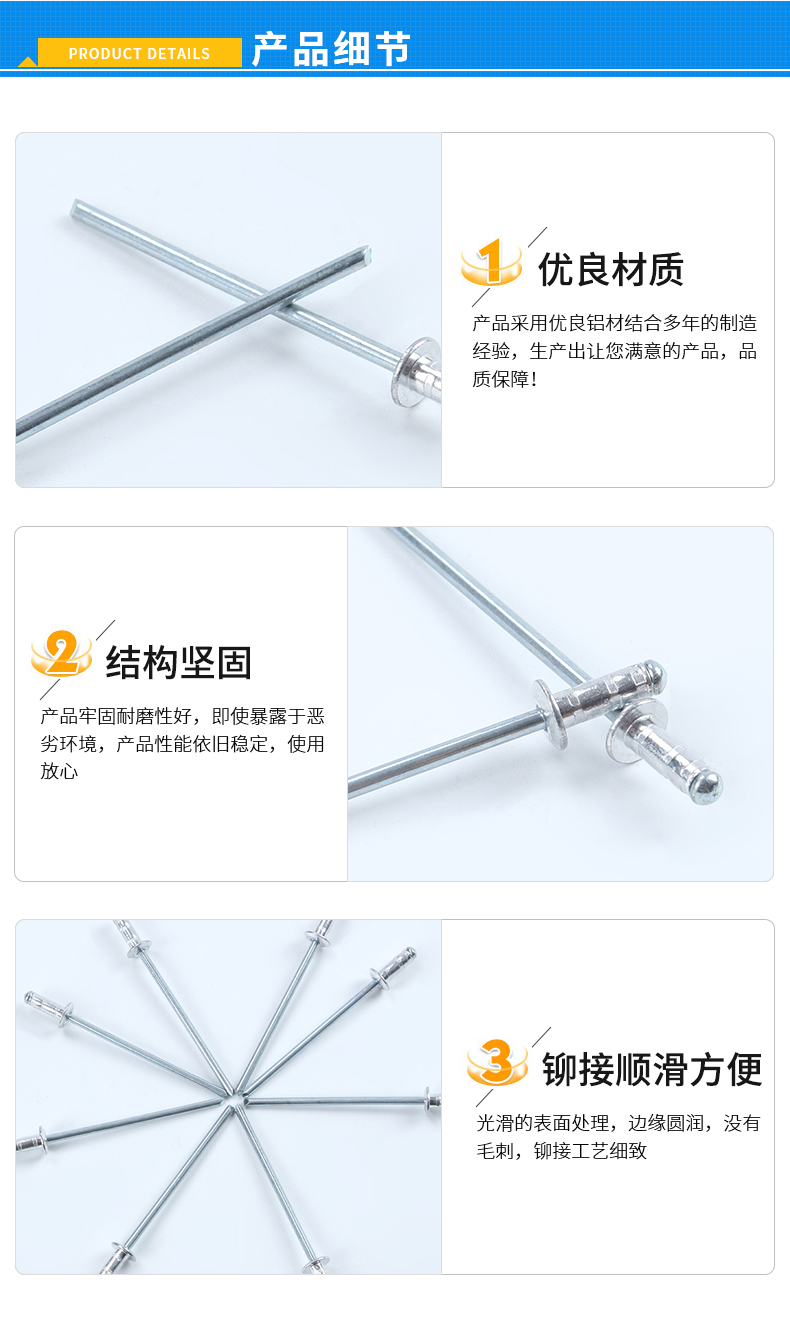 PRODUCT DETAILS 产品细节

1 优良材质

产品采用优良铝材结合多年的制造经验，生产出让您满意的产品，品质保障！

2 结构坚固

产品牢固耐磨性好，即使暴露于恶劣环境，产品性能依旧稳定，使用放心

3 铆接顺滑方便

光滑的表面处理，边缘圆润，没有毛刺，铆接工艺细致