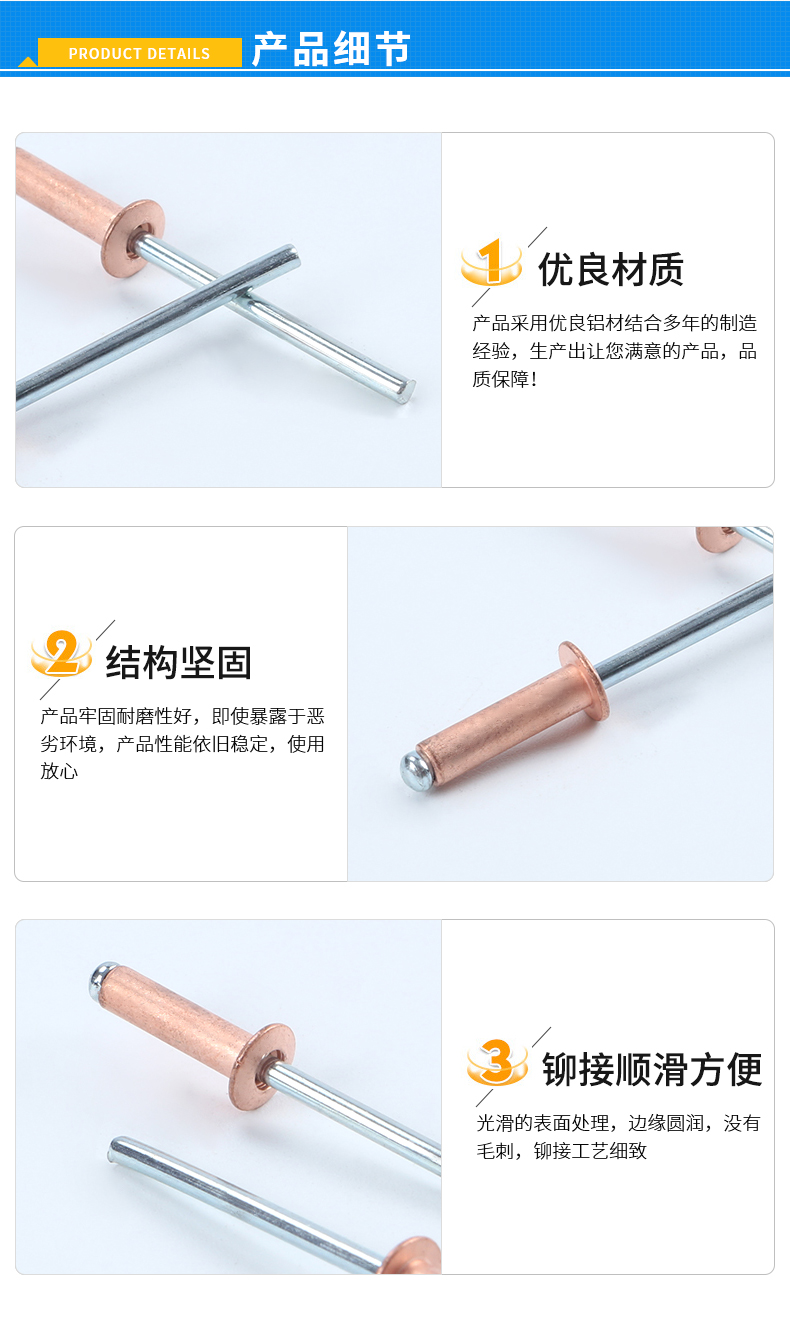 PRODUCT DETAILS 产品细节

1 优良材质

产品采用优良铝材结合多年的制造经验，生产出让您满意的产品，品质保障！

2 结构坚固

产品牢固耐磨性好，即使暴露于恶劣环境，产品性能依旧稳定，使用放心

3 铆接顺滑方便

光滑的表面处理，边缘圆润，没有毛刺，铆接工艺细致