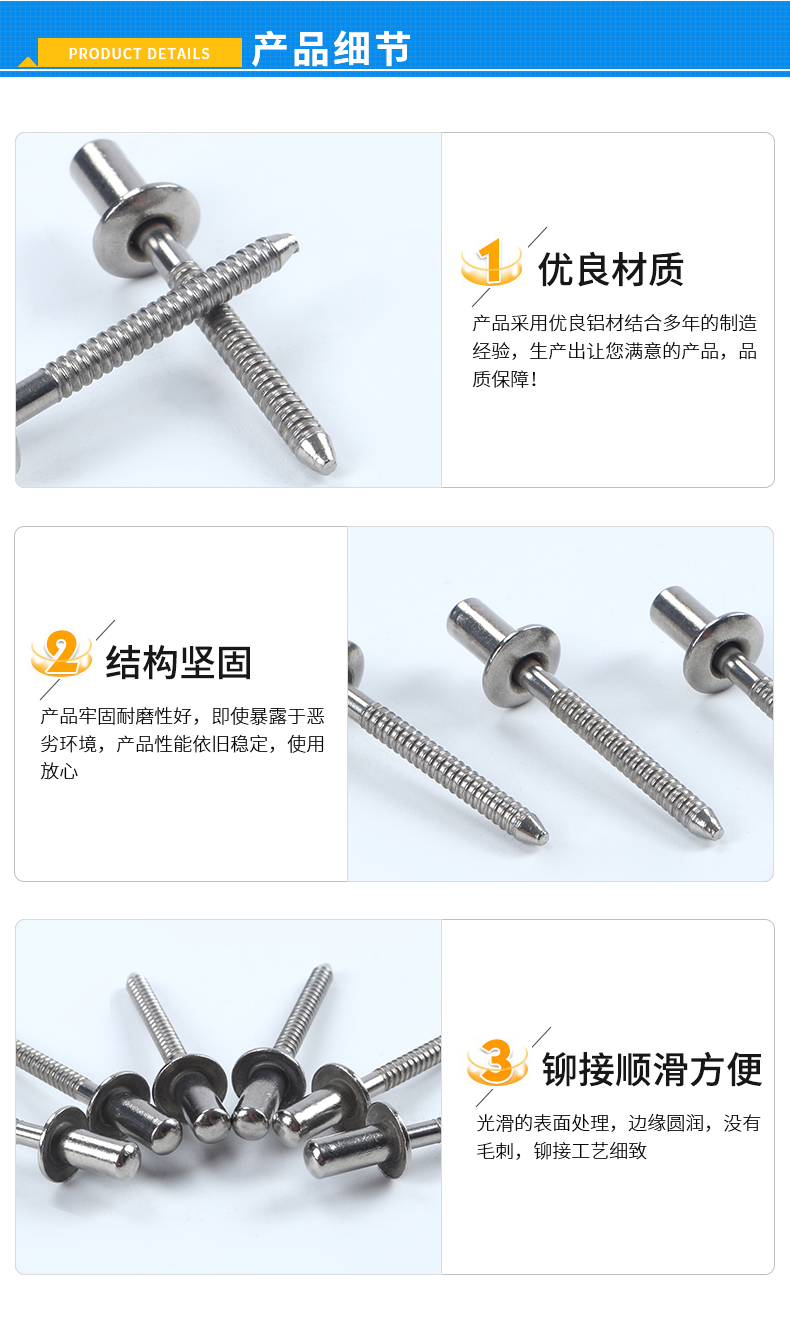 PRODUCT DETAILS 产品细节

1 优良材质

产品采用优良铝材结合多年的制造经验，生产出让您满意的产品，品质保障！

2 结构坚固

产品牢固耐磨性好，即使暴露于恶劣环境，产品性能依旧稳定，使用放心

3 铆接顺滑方便

光滑的表面处理，边缘圆润，没有毛刺，铆接工艺细致