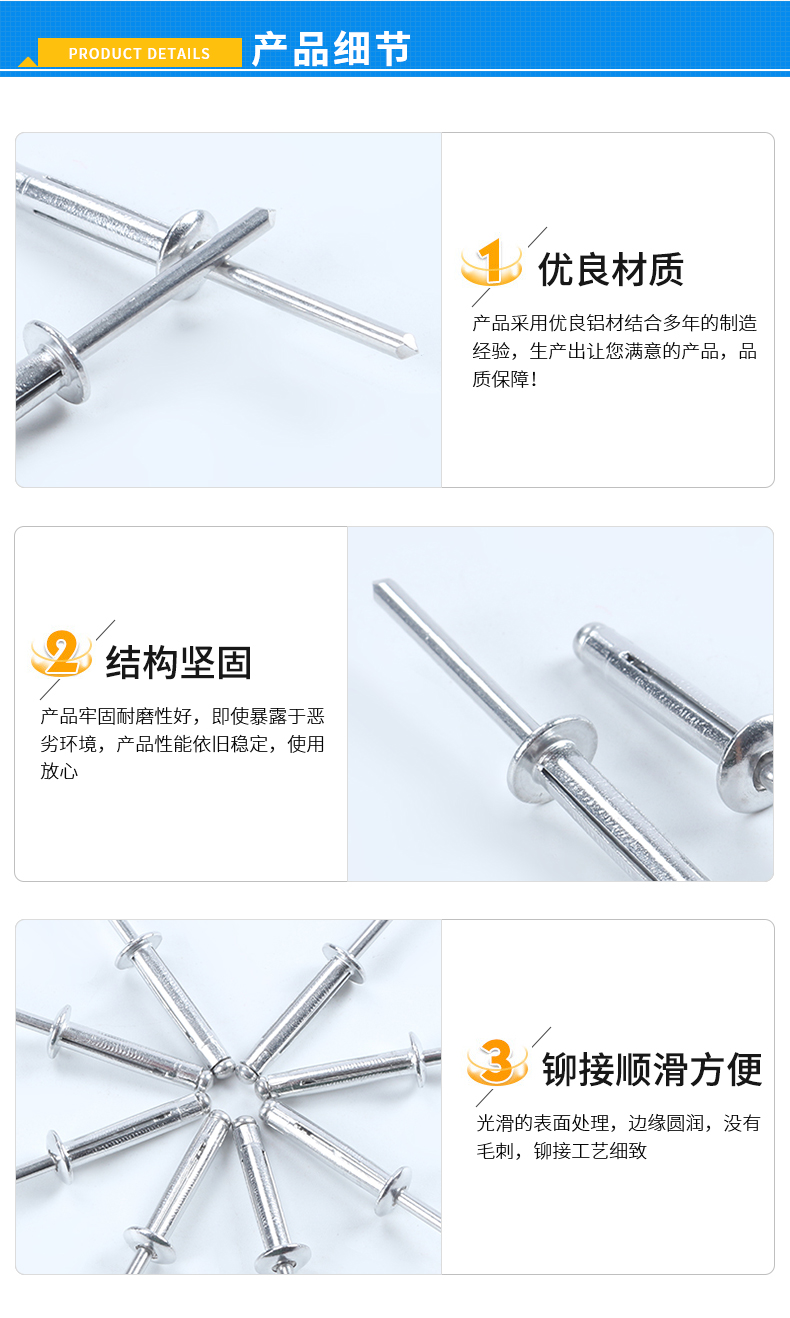 PRODUCT DETAILS 产品细节

1 优良材质

产品采用优良铝材结合多年的制造经验，生产出让您满意的产品，品质保障！

2 结构坚固

产品牢固耐磨性好，即使暴露于恶劣环境，产品性能依旧稳定，使用放心

3 铆接顺滑方便

光滑的表面处理，边缘圆润，没有毛刺，铆接工艺细致