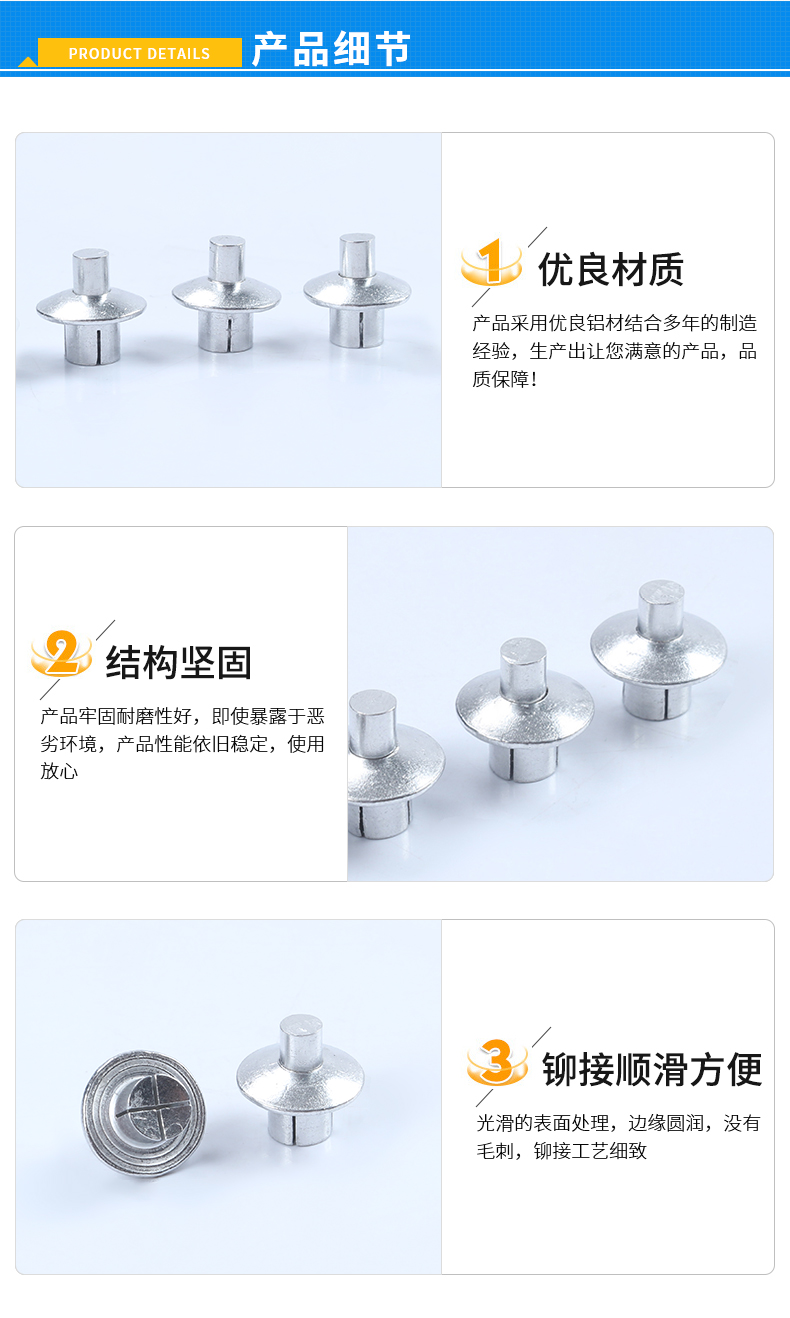 PRODUCT DETAILS 产品细节

1 优良材质

产品采用优良铝材结合多年的制造经验，生产出让您满意的产品，品质保障！

2 结构坚固

产品牢固耐磨性好，即使暴露于恶劣环境，产品性能依旧稳定，使用放心

3 铆接顺滑方便

光滑的表面处理，边缘圆润，没有毛刺，铆接工艺细致