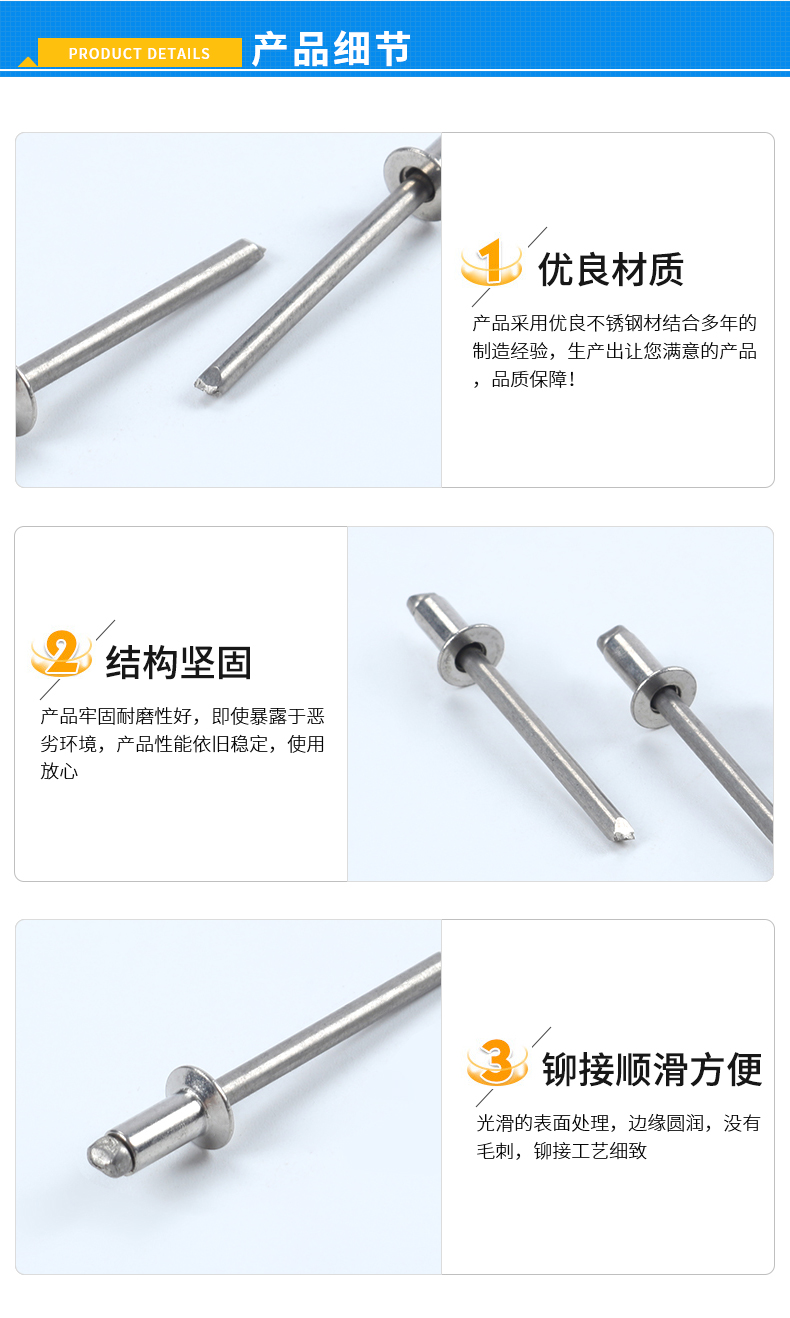 PRODUCT DETAILS 产品细节

1 优良材质

产品采用优良不锈钢材结合多年的制造经验，生产出让您满意的产品，品质保障！

2 结构坚固

产品牢固耐磨性好，即使暴露于恶劣环境，产品性能依旧稳定，使用放心

3 铆接顺滑方便

光滑的表面处理，边缘圆润，没有毛刺，铆接工艺细致