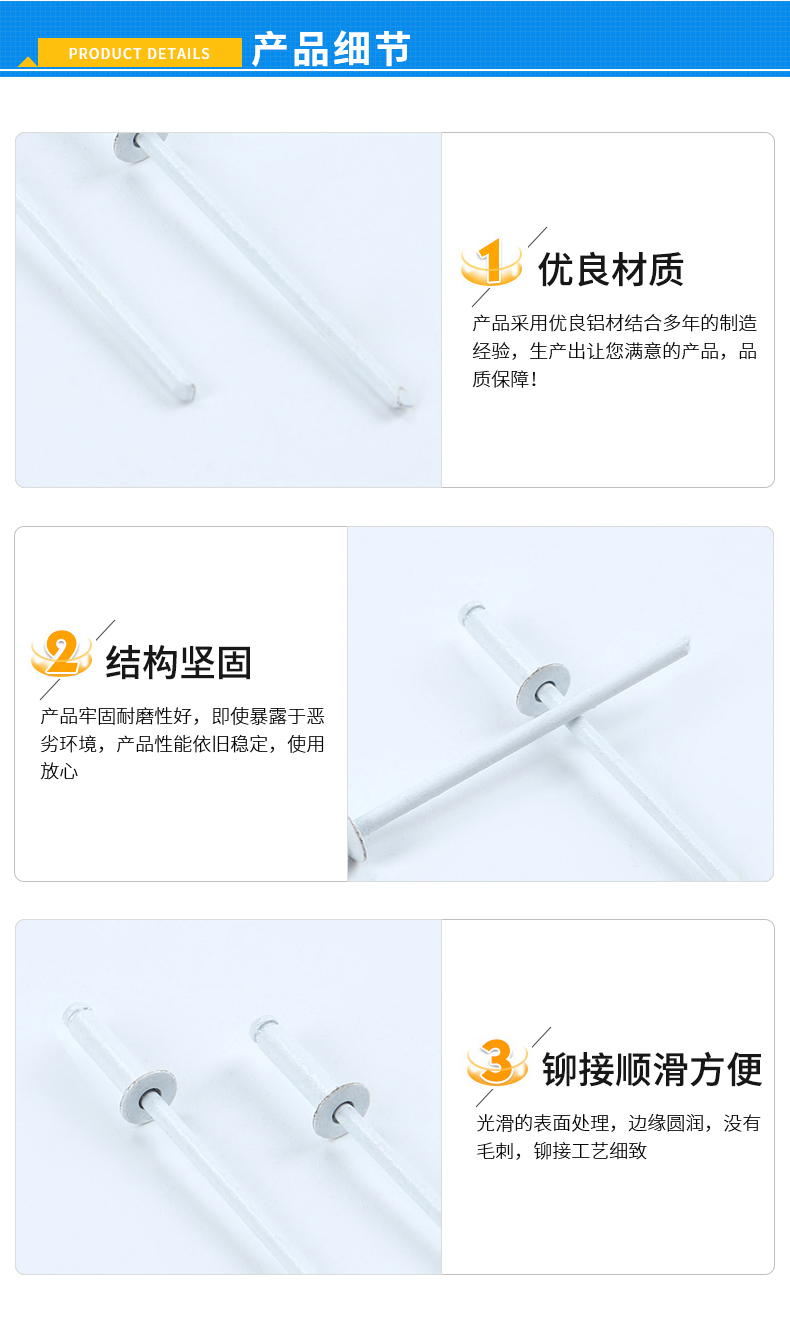 PRODUCT DETAILS 产品细节

1 优良材质

产品采用优良铝材结合多年的制造经验，生产出让您满意的产品，品质保障！

2 结构坚固

产品牢固耐磨性好，即使暴露于恶劣环境，产品性能依旧稳定，使用放心

3 铆接顺滑方便

光滑的表面处理，边缘圆润，没有毛刺，铆接工艺细致